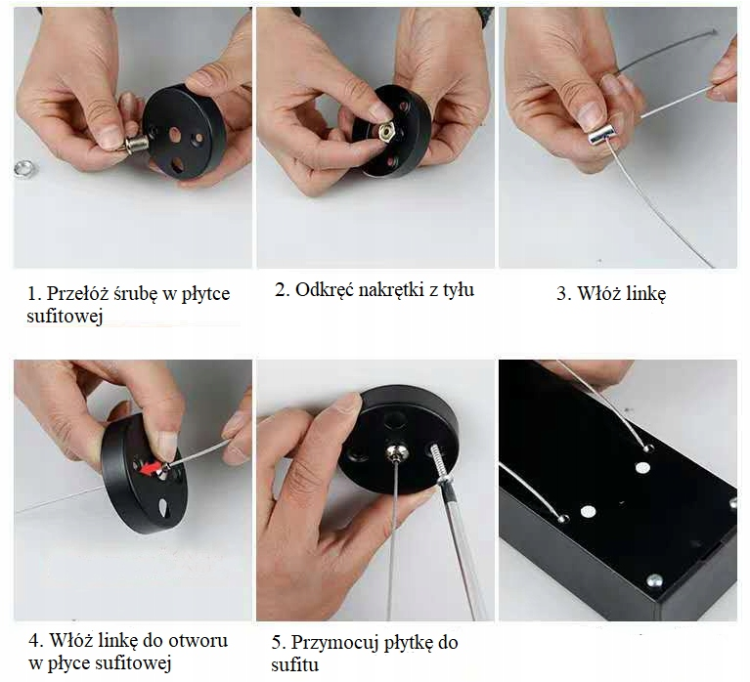 1. Przełóż śrubę w płytce sufitowej

2. Odkręć nakrętki z tyłu

3. Włóż linkę

4. Włóż linkę do otworu w płyce sufitowej

5. Przymocuj płytkę do sufitu