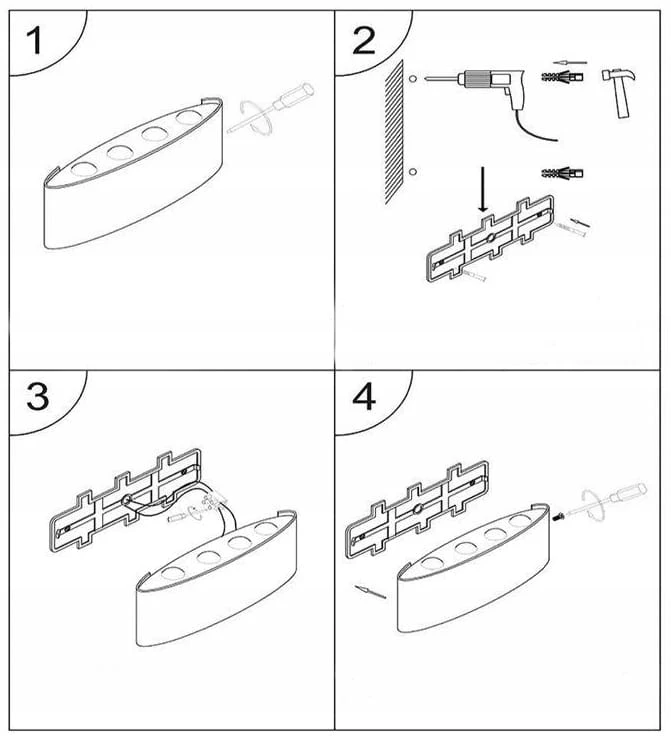 1

2

3

4