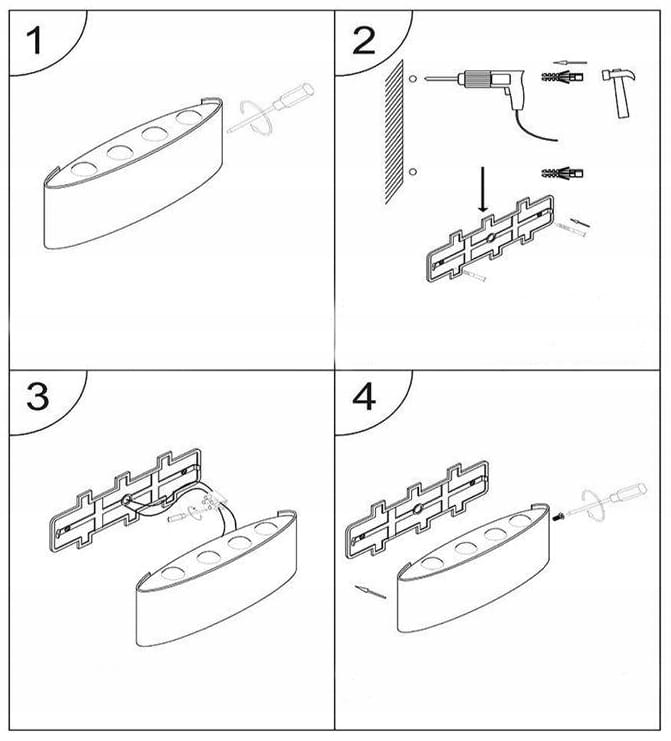 1

2

3

4